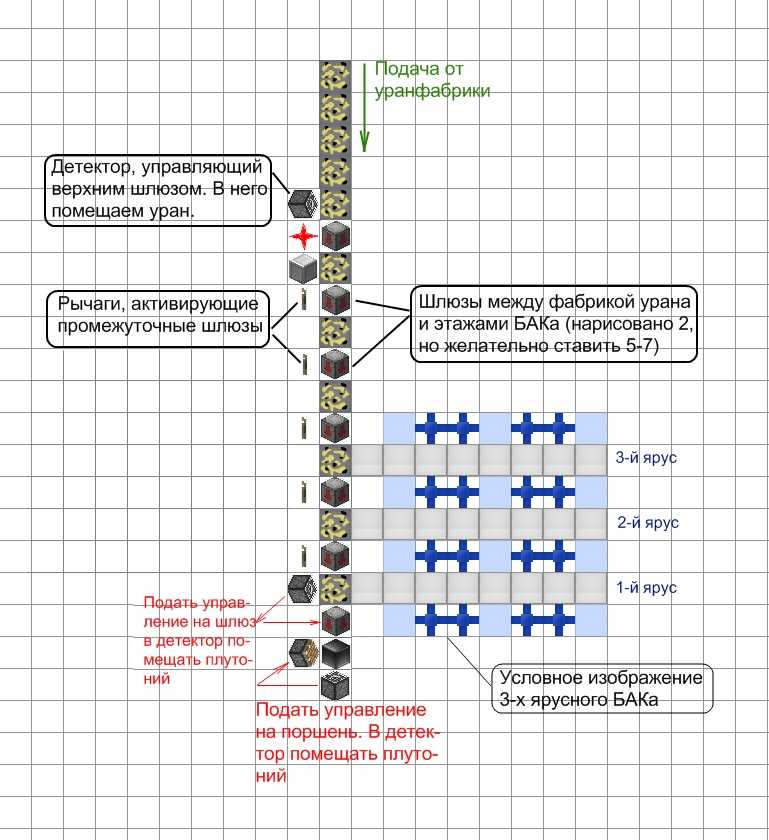 Подача от уранфабрики

Детектор, управляющий верхним шлюзом. В него помещаем уран.

Рычаги, активирующие промежуточные шлюзы

Шлюзы между фабрикой урана и этажами БАКа (нарисовано 2, но желательно ставить 5-7)

3-й ярус

2-й ярус

1-й ярус

Подать управление на шлюз в детектор помещать плутоний

Условное изображение 3-х ярусного БАКа

Подать управление на поршень. В детектор помещать плутоний